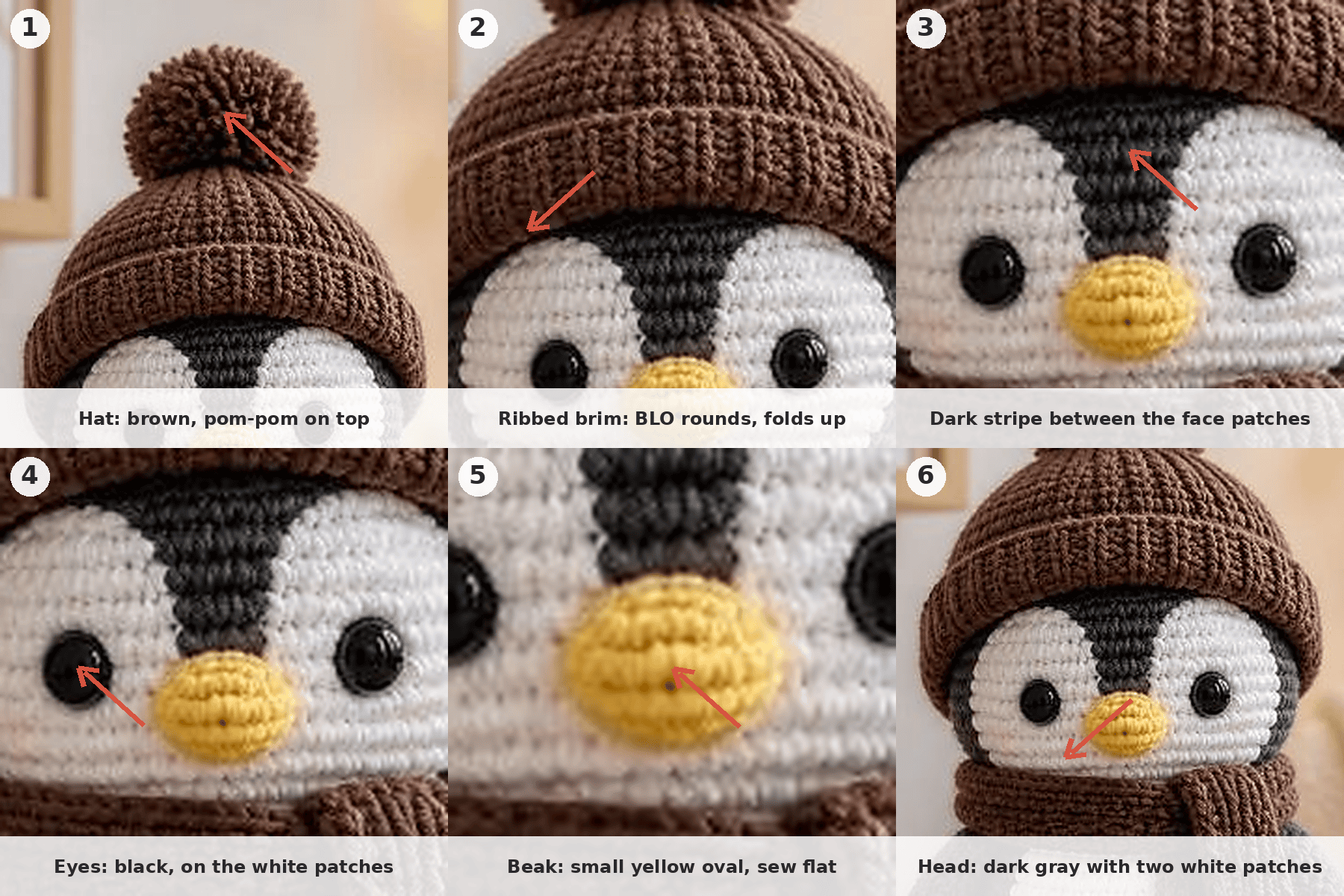 1

Hat: brown, pom-pom on top

2

Ribbed brim: BLO rounds, folds up

3

Dark stripe between the face patches

4

Eyes: black, on the white patches

5

Beak: small yellow oval, sew flat

6

Head: dark gray with two white patches